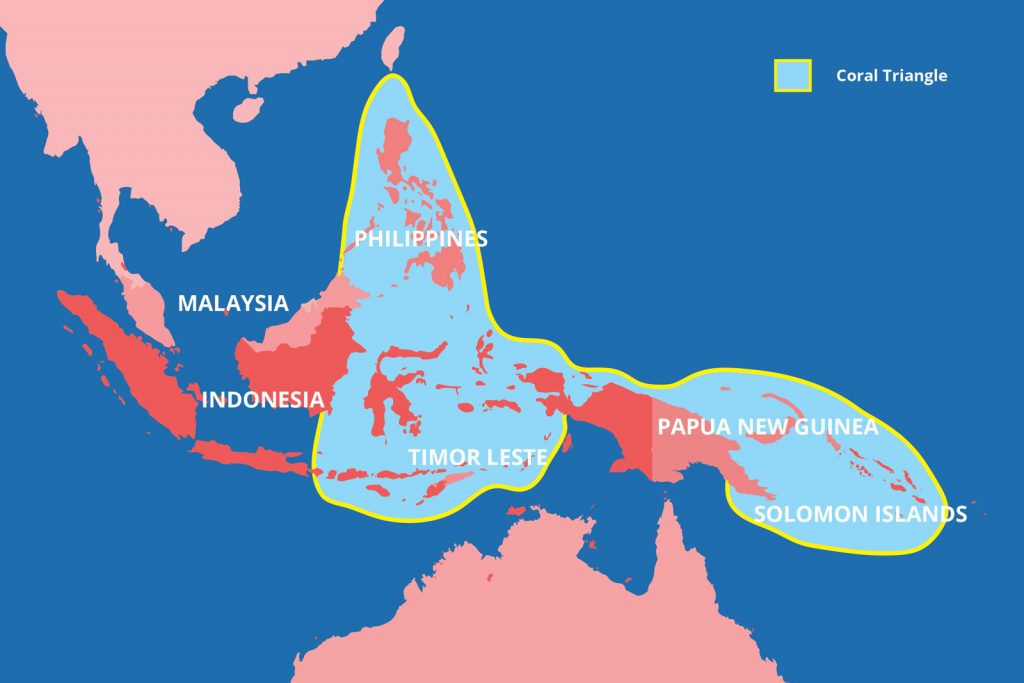 Coral Triangle

PHILIPPINES

MALAYSIA

INDONESIA

TIMOR LESTE

PAPUA NEW GUINEA

SOLOMON ISLANDS